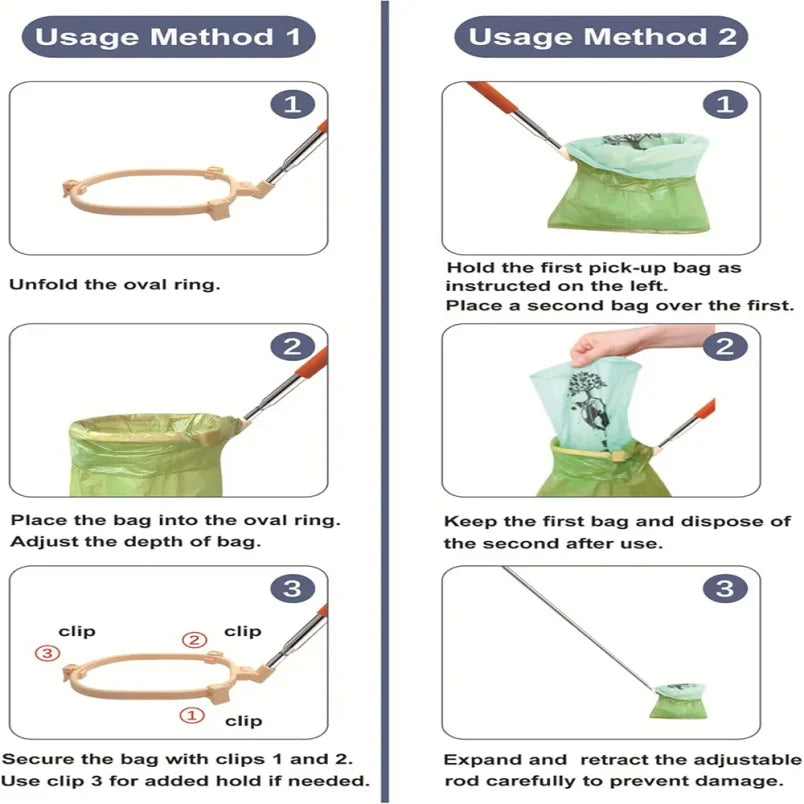 Usage Method 1

1

Unfold the oval ring.

2

Place the bag into the oval ring.
Adjust the depth of bag.

3

clip
③
② clip
① clip

Secure the bag with clips 1 and 2.
Use clip 3 for added hold if needed.

Usage Method 2

1

Hold the first pick-up bag as instructed on the left.
Place a second bag over the first.

2

Keep the first bag and dispose of the second after use.

3

Expand and retract the adjustable rod carefully to prevent damage.